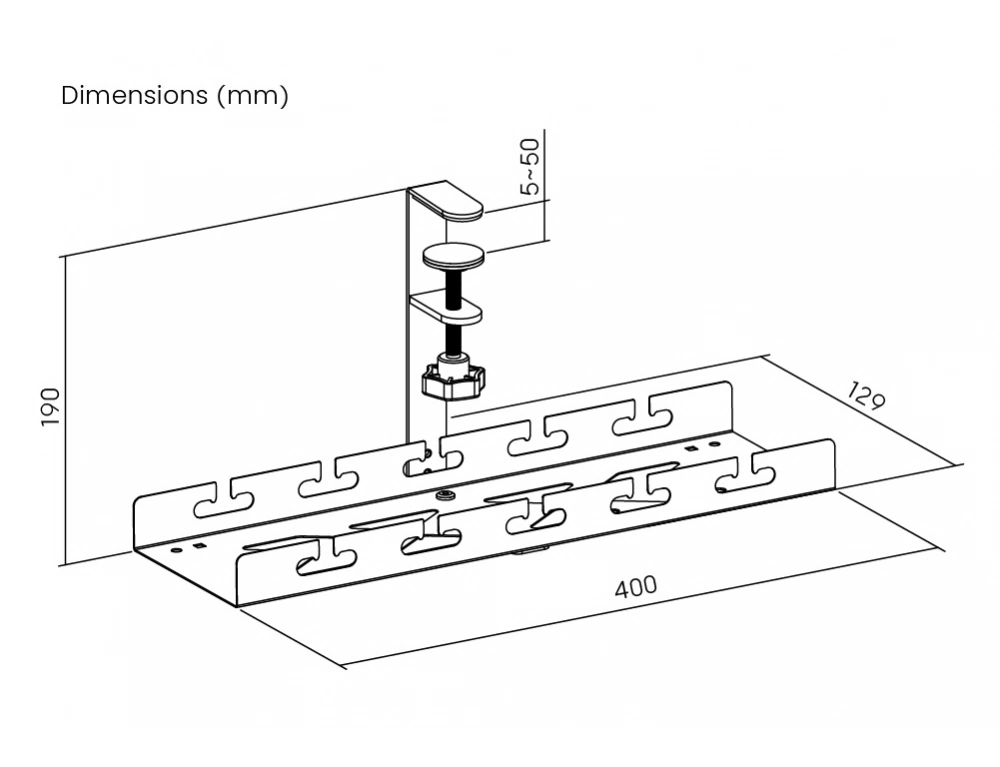 Dimensions (mm)

5~50

190

129

400