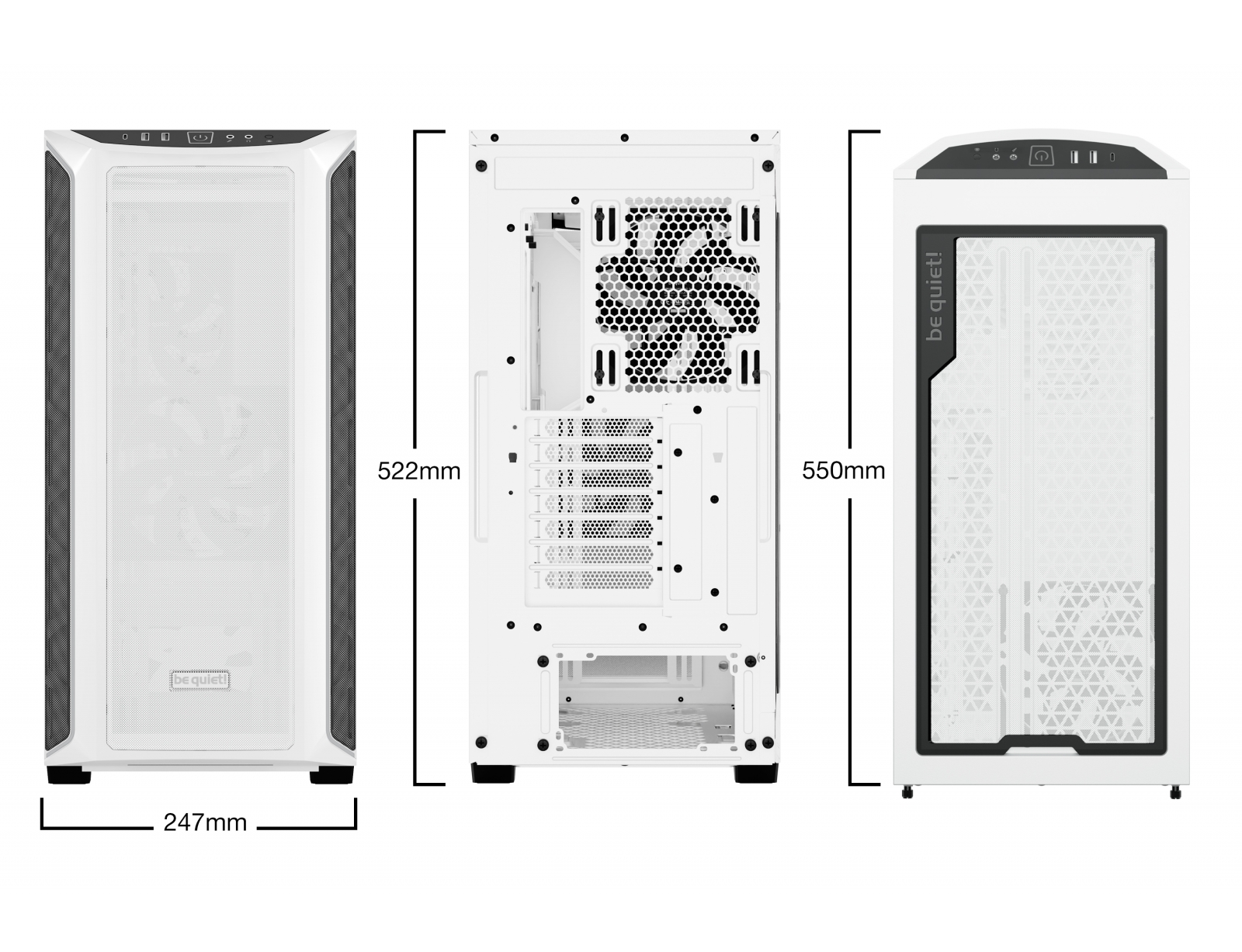 be quiet!

247mm

522mm

550mm

be quiet!