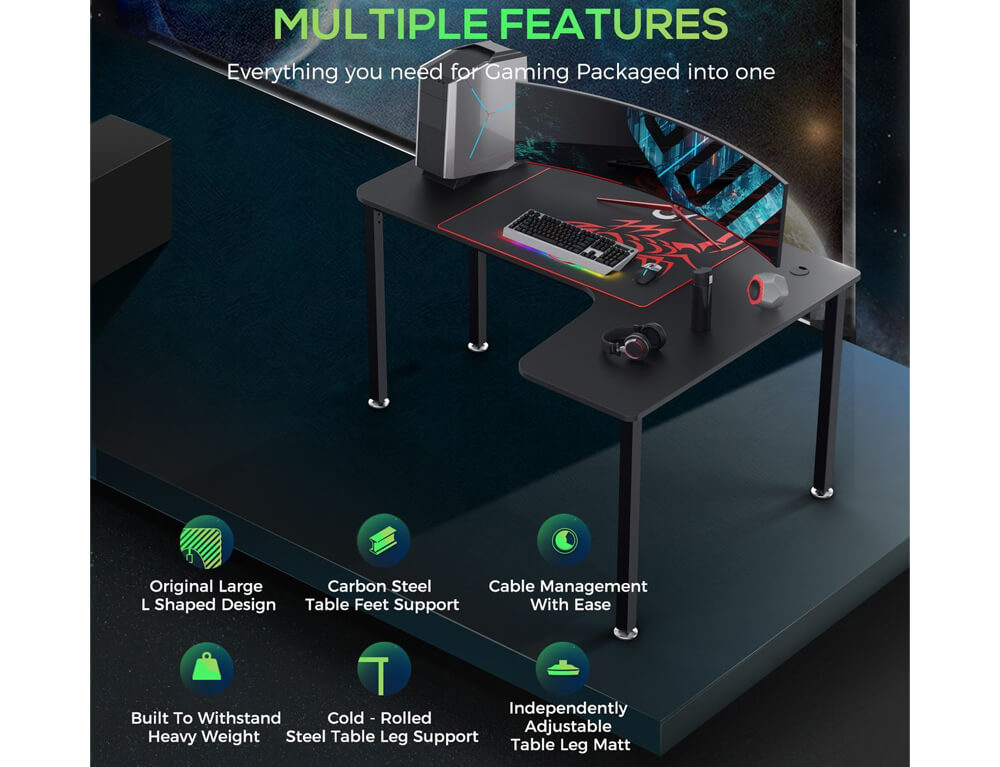 MULTIPLE FEATURES

Everything you need for Gaming Packaged into one

Original Large L Shaped Design

Carbon Steel Table Feet Support

Cable Management With Ease

Built To Withstand Heavy Weight

Cold - Rolled Steel Table Leg Support

Independently Adjustable Table Leg Matt