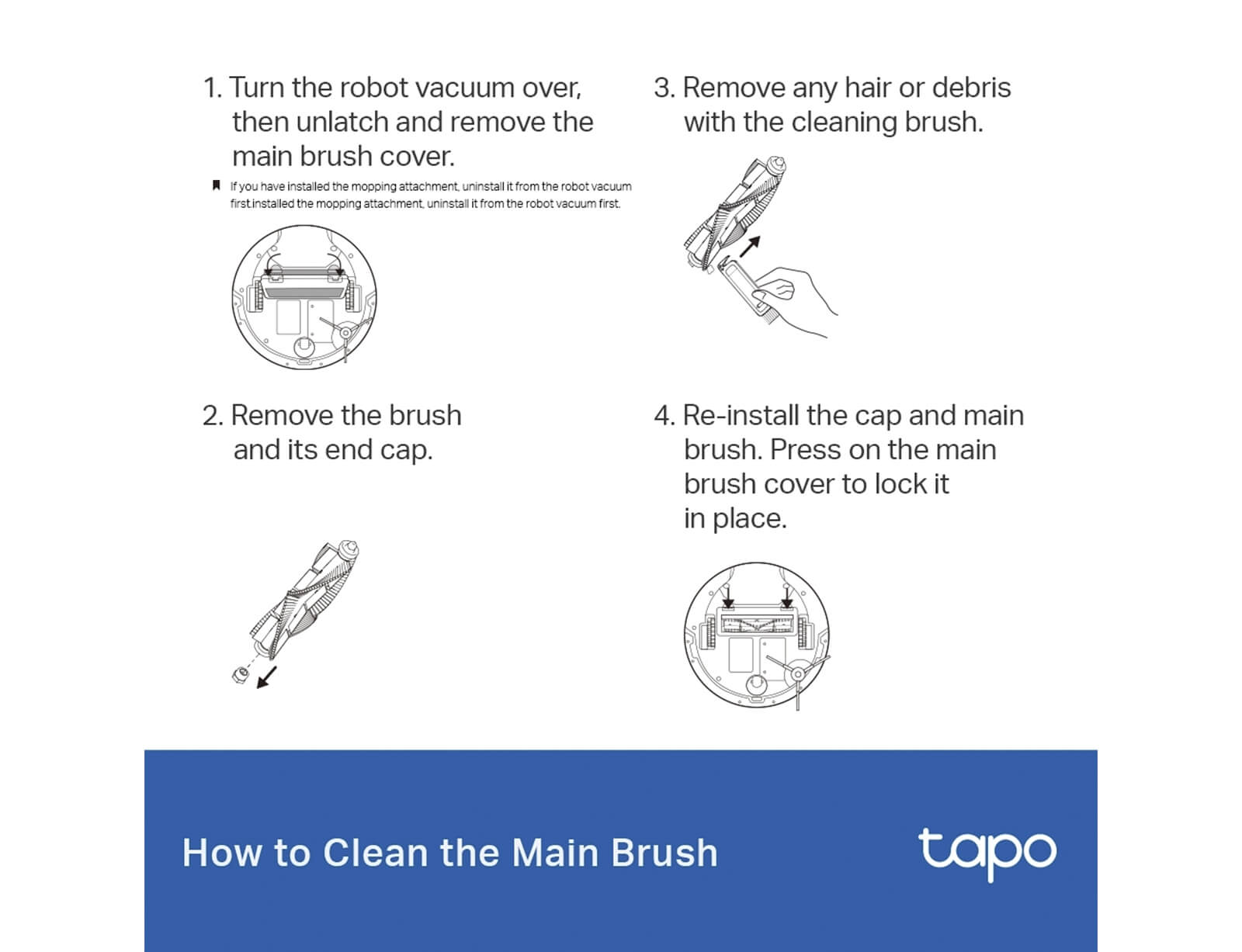 1. Turn the robot vacuum over, then unlatch and remove the main brush cover.

If you have installed the mopping attachment, uninstall it from the robot vacuum first.installed the mopping attachment, uninstall it from the robot vacuum first.

2. Remove the brush and its end cap.

3. Remove any hair or debris with the cleaning brush.

4. Re-install the cap and main brush. Press on the main brush cover to lock it in place.

How to Clean the Main Brush

tapo