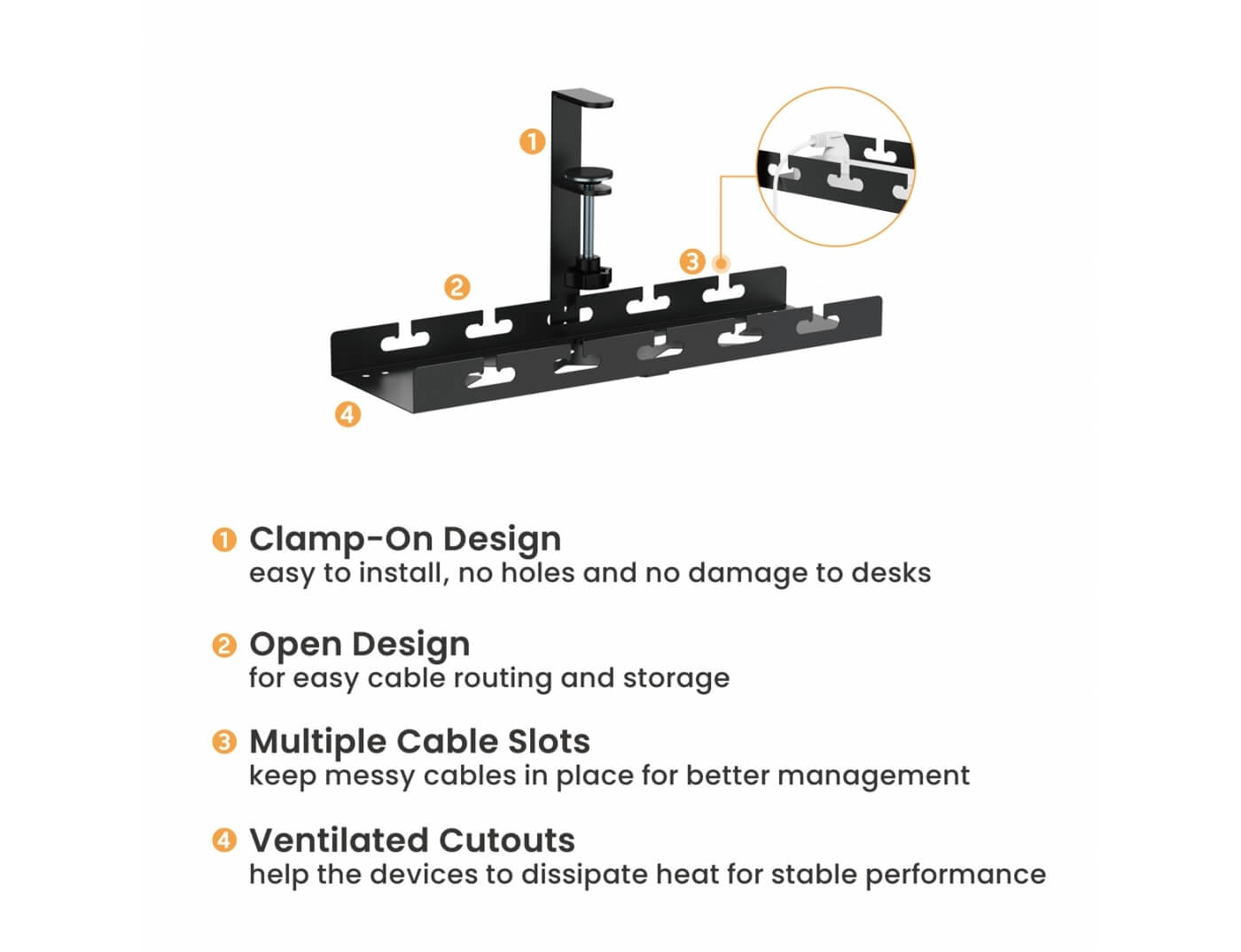 1

2

3

4

1 Clamp-On Design
easy to install, no holes and no damage to desks

2 Open Design
for easy cable routing and storage

3 Multiple Cable Slots
keep messy cables in place for better management

4 Ventilated Cutouts
help the devices to dissipate heat for stable performance