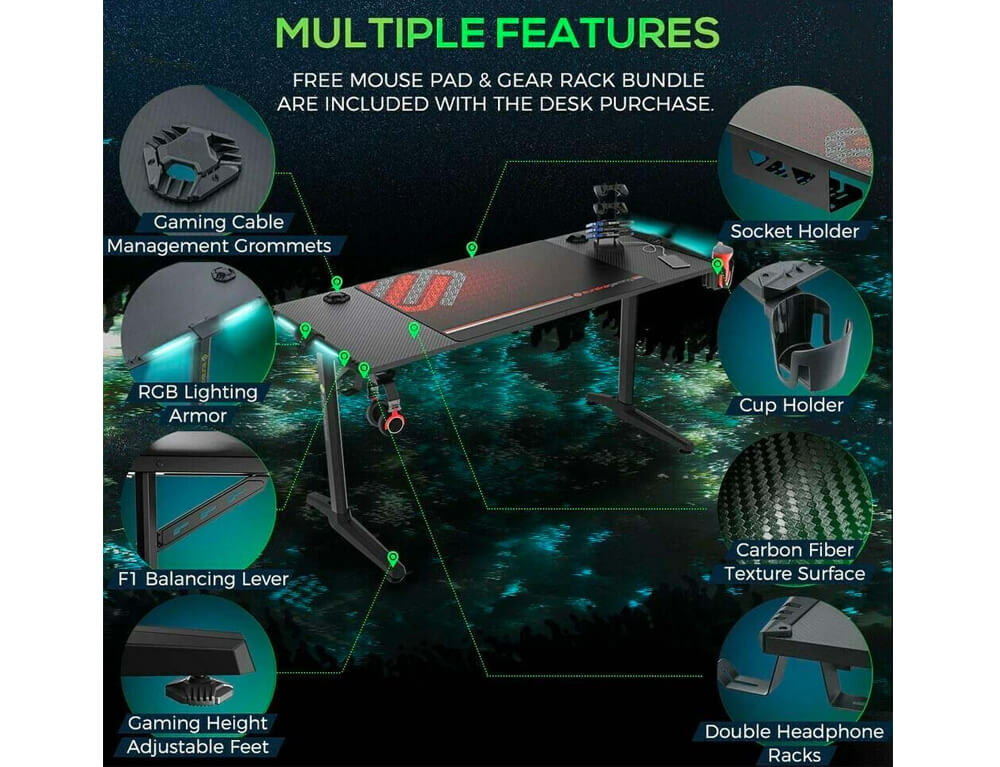 MULTIPLE FEATURES

FREE MOUSE PAD & GEAR RACK BUNDLE ARE INCLUDED WITH THE DESK PURCHASE.

Gaming Cable Management Grommets

RGB Lighting Armor

F1 Balancing Lever

Gaming Height Adjustable Feet

Socket Holder

Cup Holder

Carbon Fiber Texture Surface

Double Headphone Racks