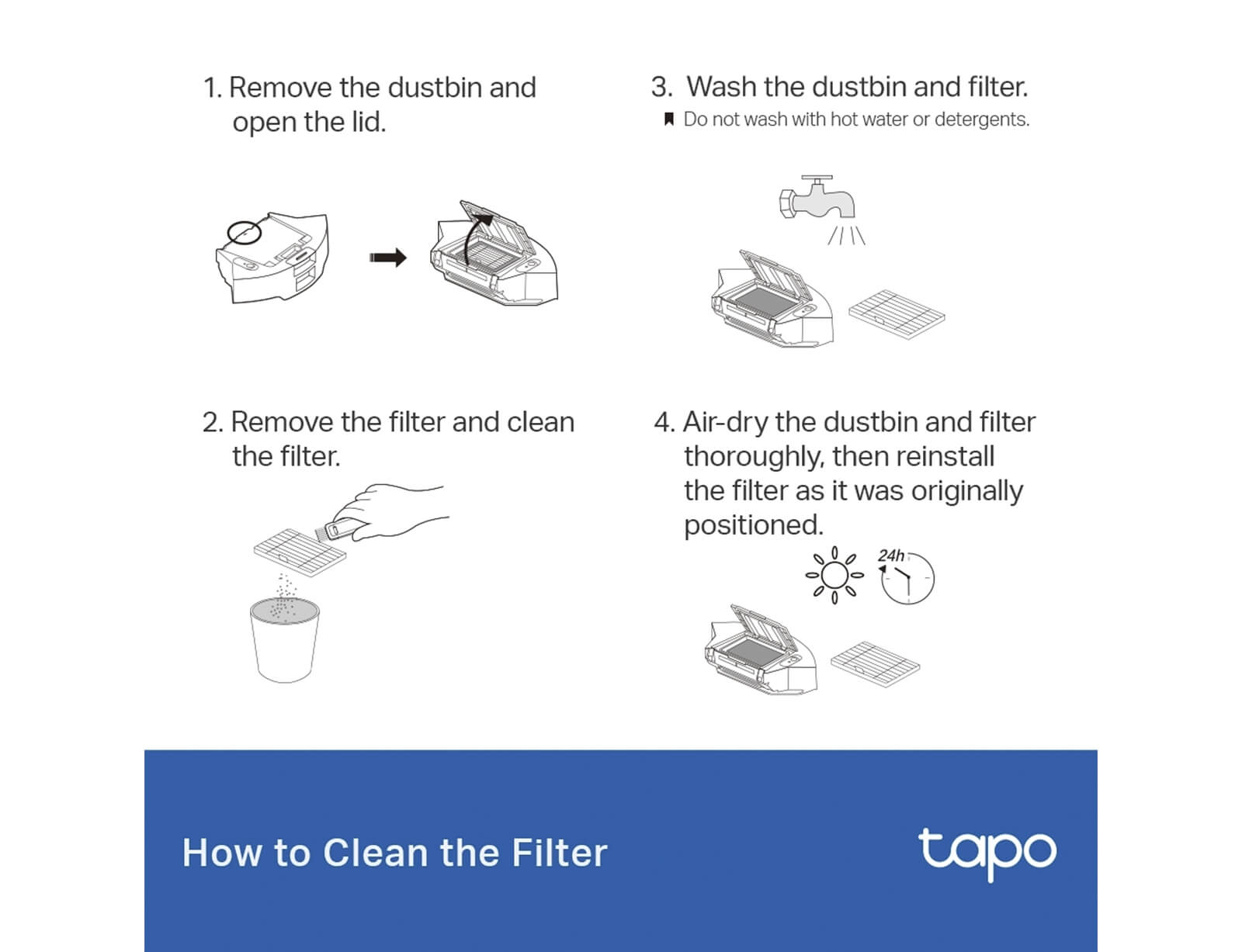 1. Remove the dustbin and open the lid.

2. Remove the filter and clean the filter.

3. Wash the dustbin and filter.
Do not wash with hot water or detergents.

4. Air-dry the dustbin and filter thoroughly, then reinstall the filter as it was originally positioned.

24h

How to Clean the Filter

tapo