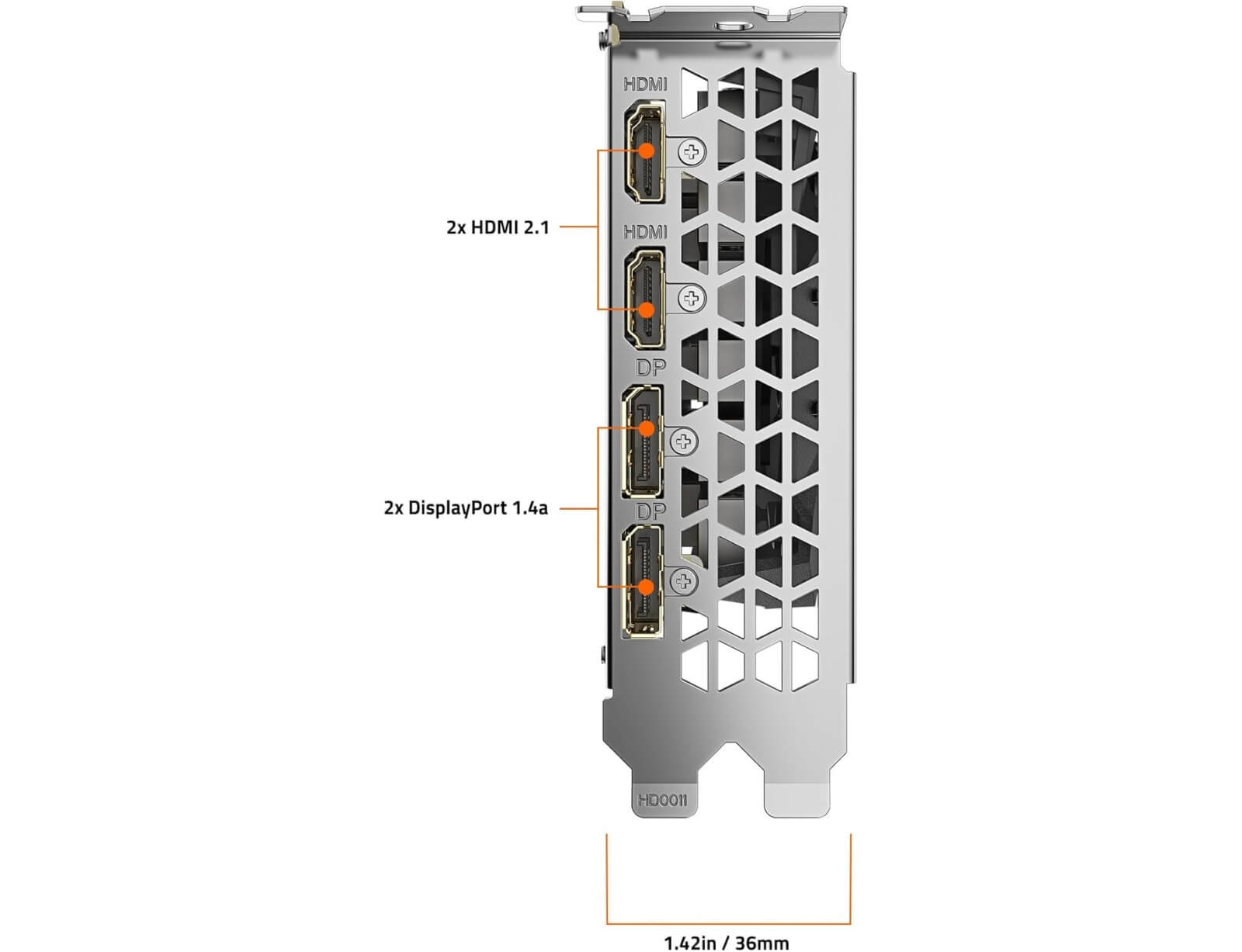 HDMI

2x HDMI 2.1

HDMI

DP

2x DisplayPort 1.4a

DP

HD0011

1.42in / 36mm