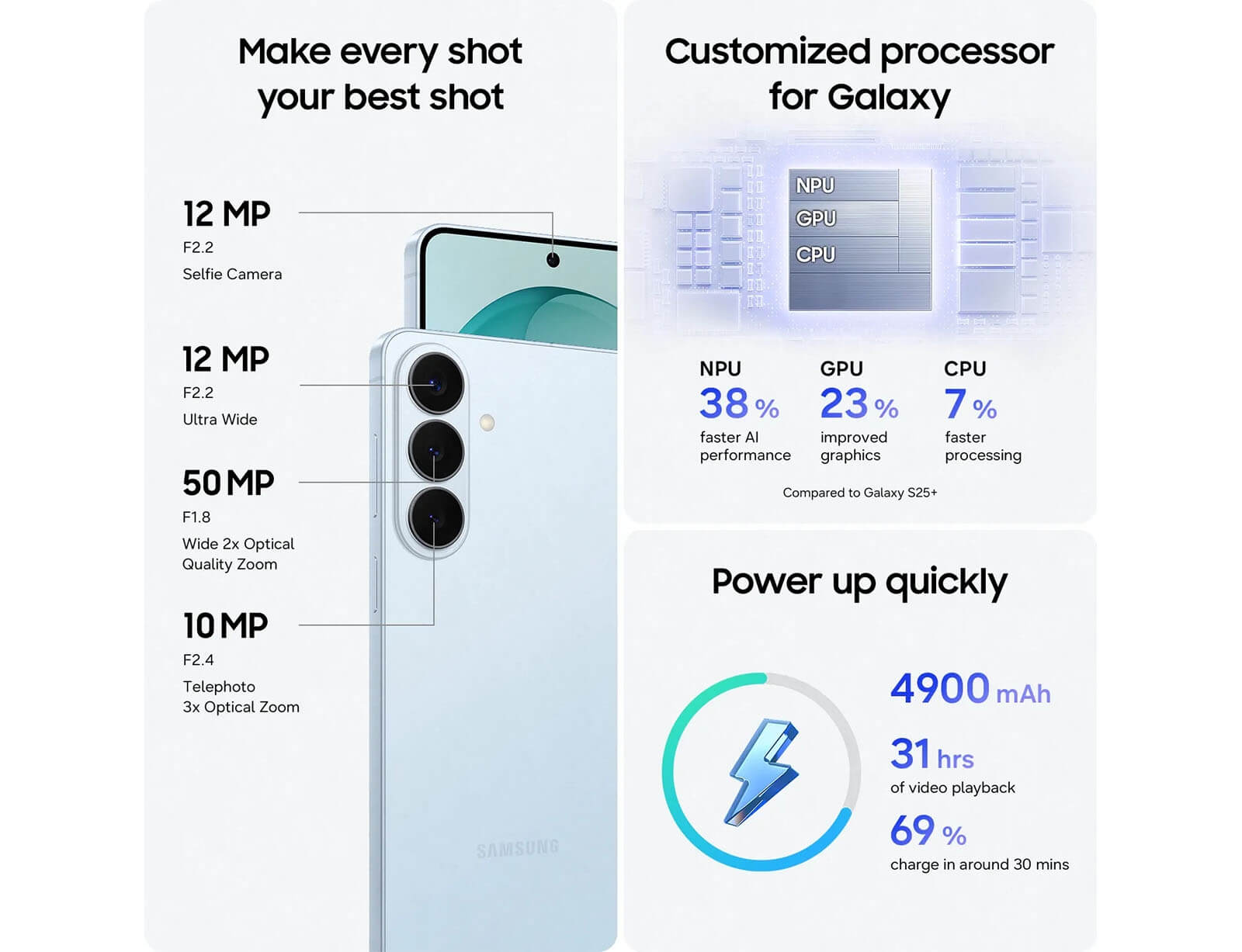 Make every shot your best shot

12 MP
F2.2
Selfie Camera

12 MP
F2.2
Ultra Wide

50 MP
F1.8
Wide 2x Optical Quality Zoom

10 MP
F2.4
Telephoto 3x Optical Zoom

SAMSUNG

Customized processor for Galaxy

NPU
GPU
CPU

NPU
38 %
faster AI performance

GPU
23 %
improved graphics

CPU
7 %
faster processing

Compared to Galaxy S25+

Power up quickly

4900 mAh

31 hrs
of video playback

69 %
charge in around 30 mins