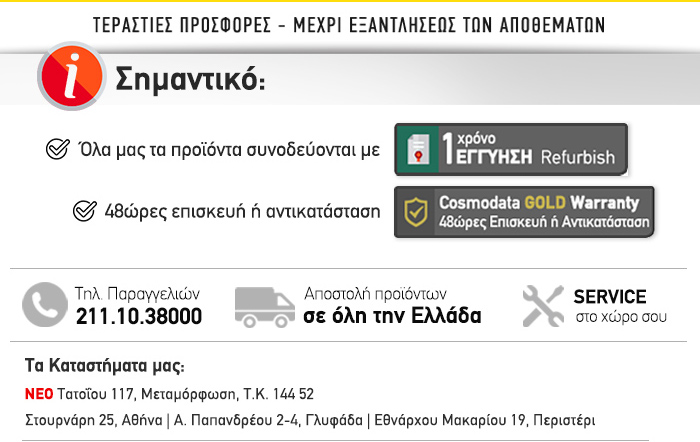 ΤΕΡΑΣΤΙΕΣ ΠΡΟΣΦΟΡΕΣ - ΜΕΧΡΙ ΕΞΑΝΤΛΗΣΕΩΣ ΤΩΝ ΑΠΟΘΕΜΑΤΩΝ

Σημαντικό:

Όλα μας τα προϊόντα συνοδεύονται με

1 χρόνο ΕΓΓΥΗΣΗ Refurbish

48ώρες επισκευή ή αντικατάσταση

Cosmodata GOLD Warranty
48ώρες Επισκευή ή Αντικατάσταση

Τηλ. Παραγγελιών
211.10.38000

Αποστολή προϊόντων
σε όλη την Ελλάδα

SERVICE
στο χώρο σου

Τα Καταστήματα μας:

ΝΕΟ Τατοΐου 117, Μεταμόρφωση, Τ.Κ. 144 52

Στουρνάρη 25, Αθήνα | Α. Παπανδρέου 2-4, Γλυφάδα | Εθνάρχου Μακαρίου 19, Περιστέρι